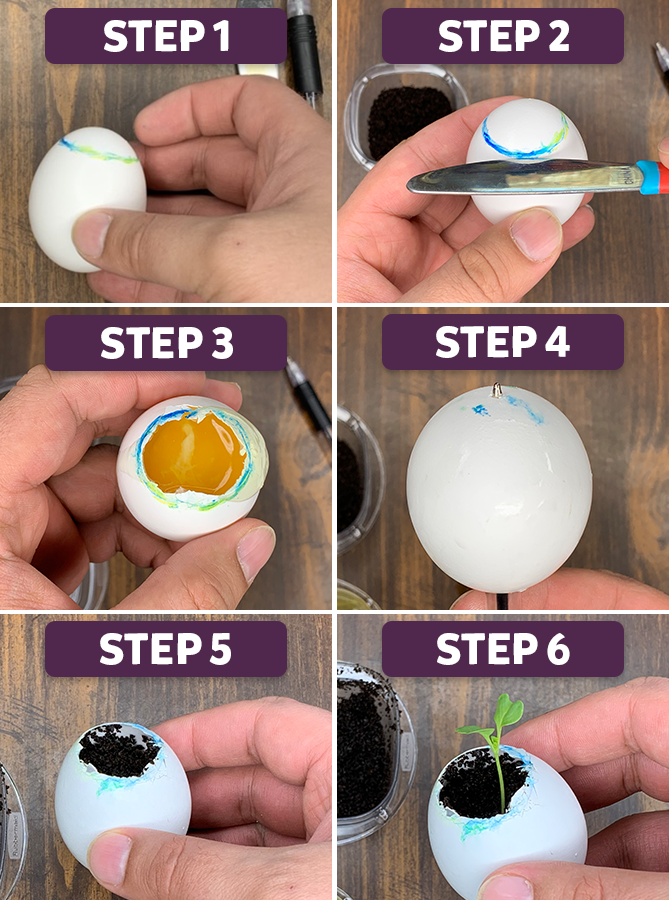 STEP 1

STEP 2

STEP 3

STEP 4

STEP 5

STEP 6