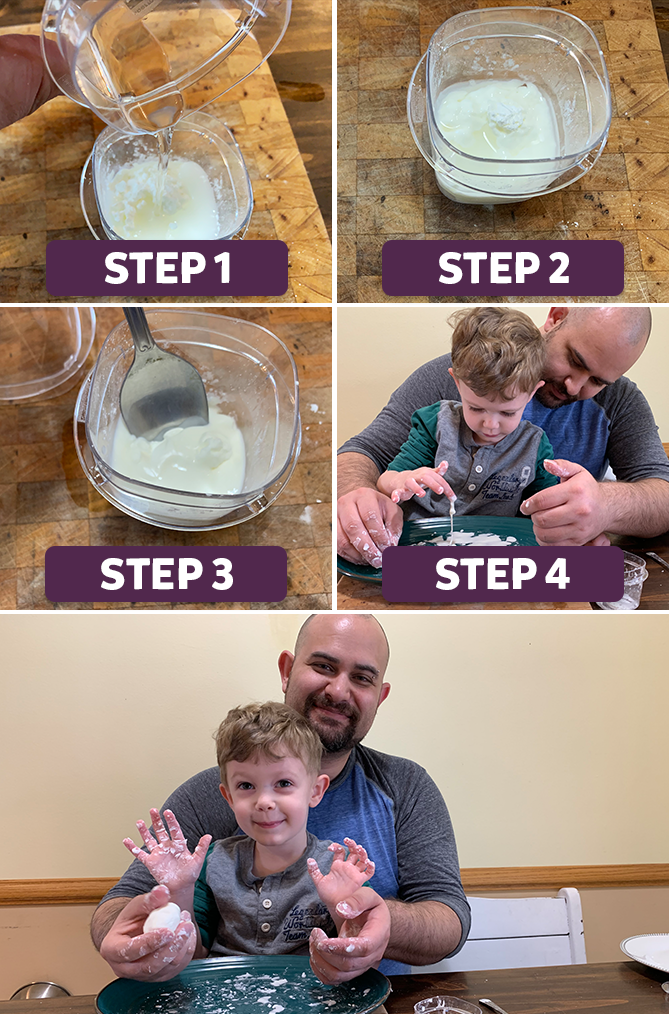 STEP 1

STEP 2

STEP 3

STEP 4